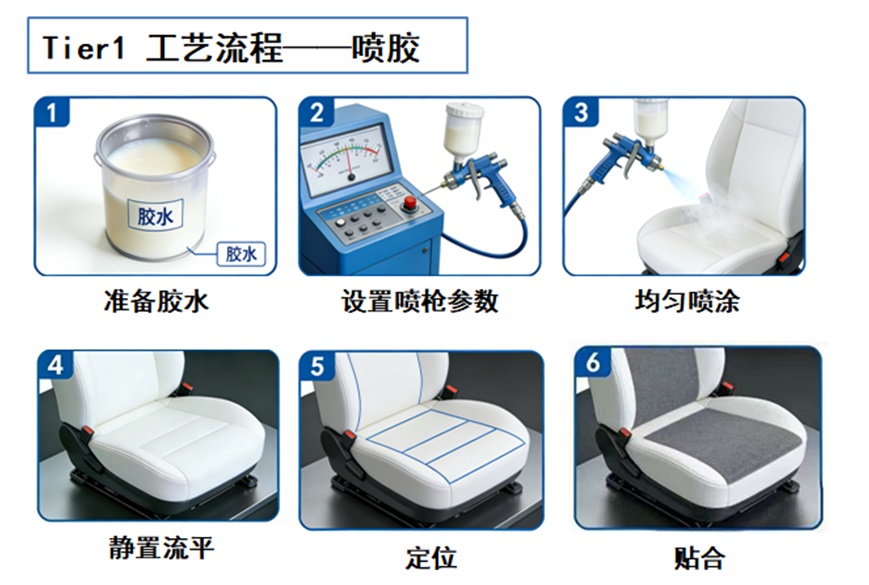 Tier1 工艺流程——喷胶

1
胶水
胶水
准备胶水

2
设置喷枪参数

3
均匀喷涂

4
静置流平

5
定位

6
贴合